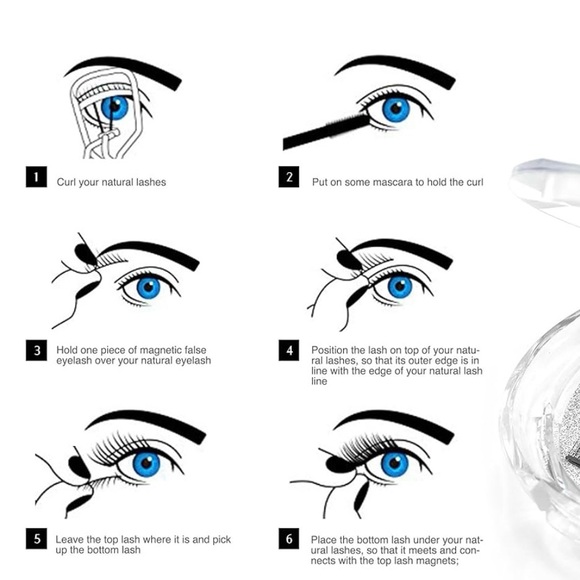 1 Curl your natural lashes

2 Put on some mascara to hold the curl

3 Hold one piece of magnetic false eyelash over your natural eyelash

4 Position the lash on top of your natural lashes, so that its outer edge is in line with the edge of your natural lash line

5 Leave the top lash where it is and pick up the bottom lash

6 Place the bottom lash under your natural lashes, so that it meets and connects with the top lash magnets;